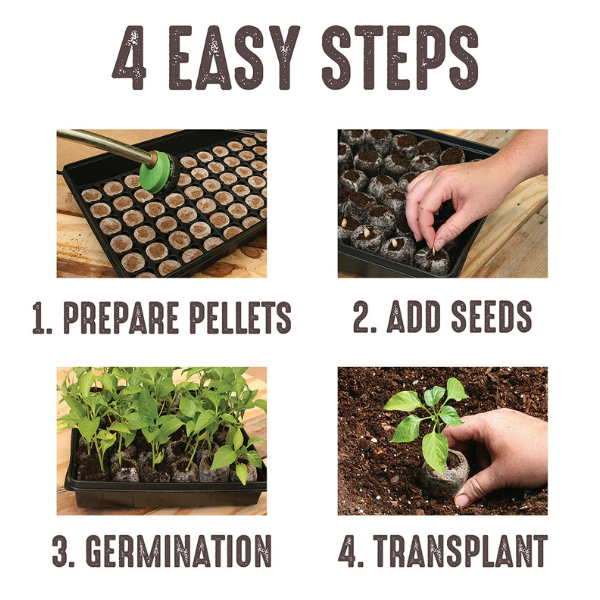 4 EASY STEPS

1. PREPARE PELLETS

2. ADD SEEDS

3. GERMINATION

4. TRANSPLANT